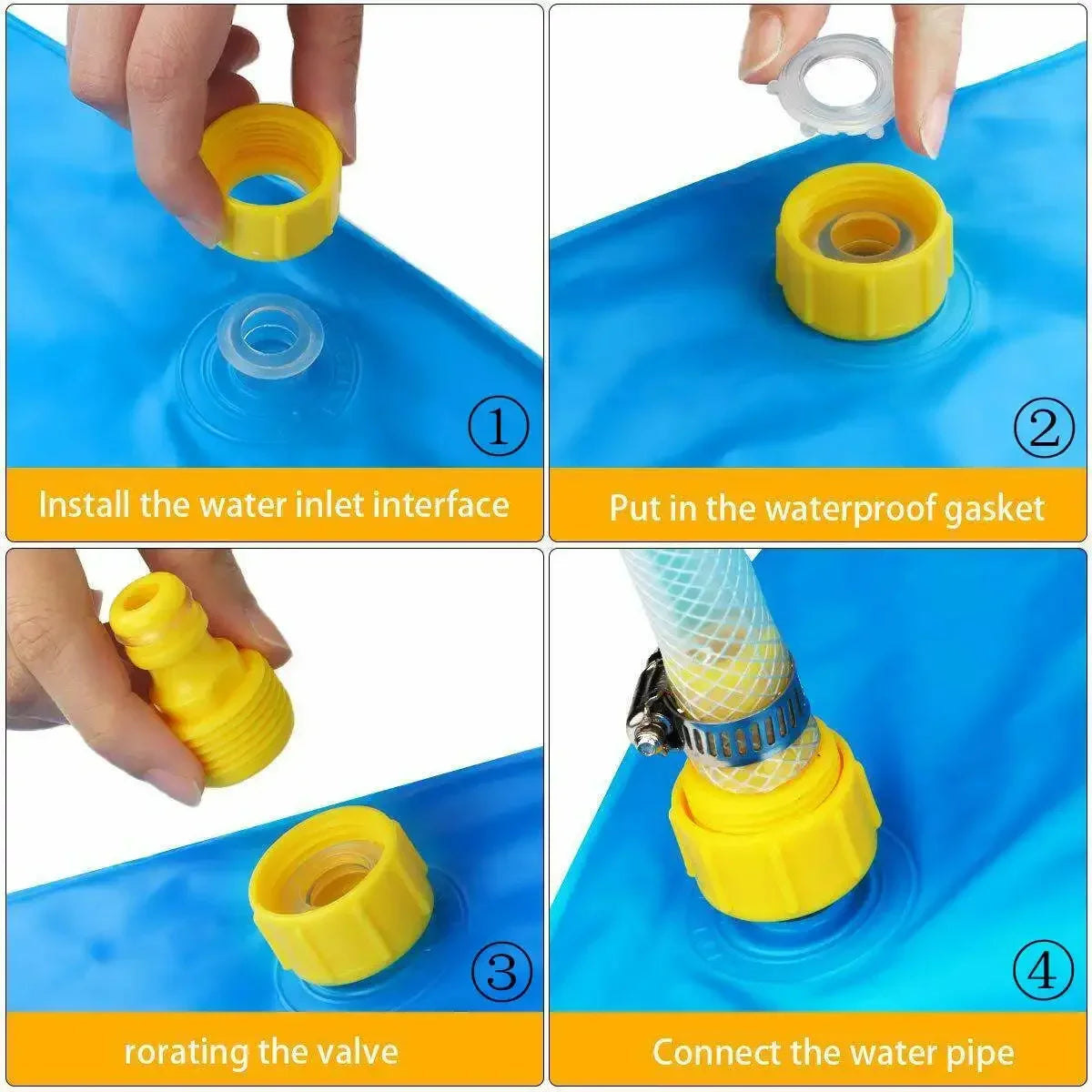 ①

Install the water inlet interface

②

Put in the waterproof gasket

③

rorating the valve

④

Connect the water pipe