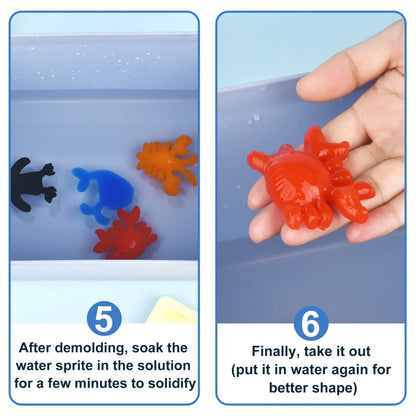 5

After demolding, soak the water sprite in the solution for a few minutes to solidify

6

Finally, take it out (put it in water again for better shape)