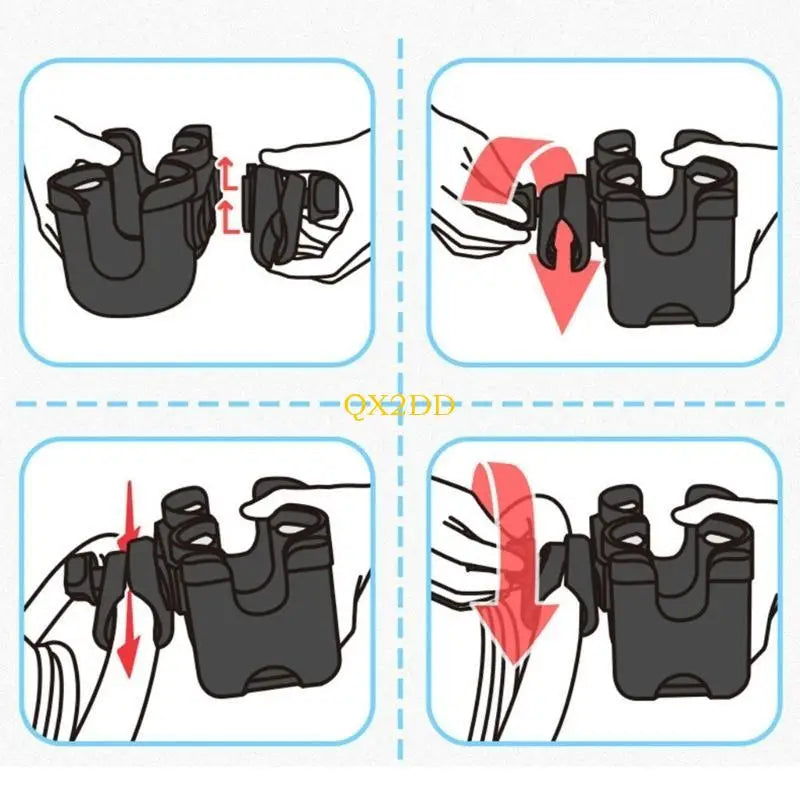 QX2DD