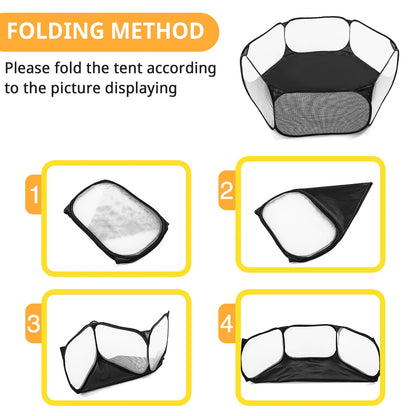 FOLDING METHOD

Please fold the tent according to the picture displaying

1

2

3

4