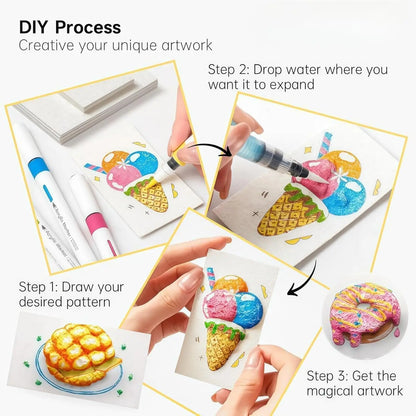 DIY Process
Creative your unique artwork

Step 2: Drop water where you want it to expand

Step 1: Draw your desired pattern

Step 3: Get the magical artwork