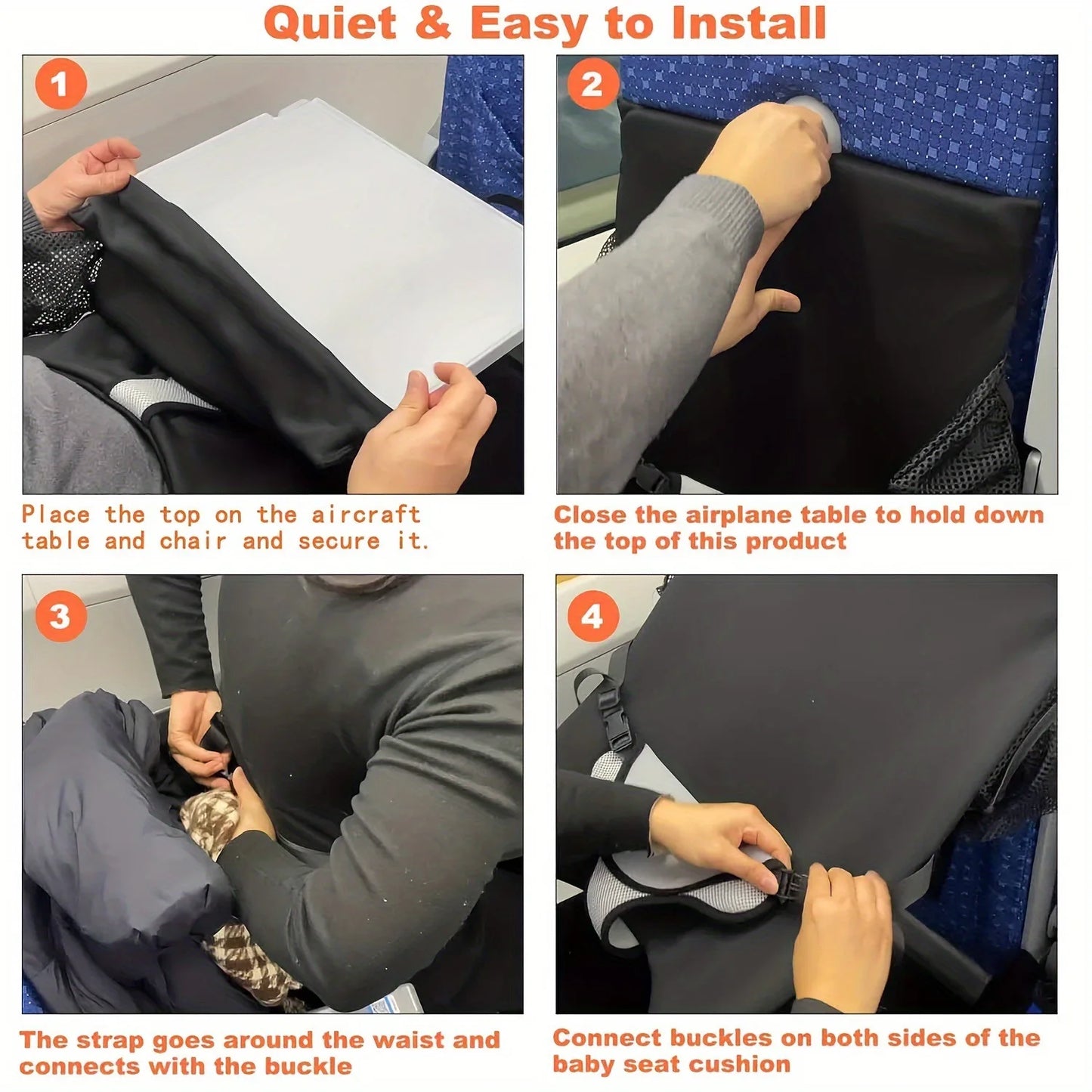 Quiet & Easy to Install

1

Place the top on the aircraft table and chair and secure it.

2

Close the airplane table to hold down the top of this product

3

The strap goes around the waist and connects with the buckle

4

Connect buckles on both sides of the baby seat cushion