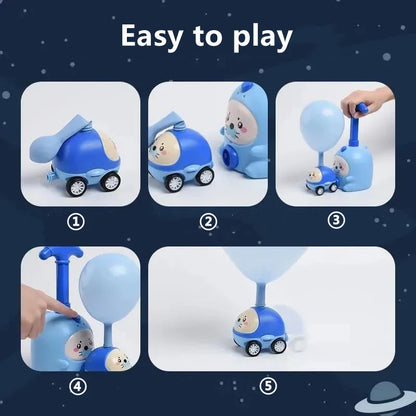 Easy to play

①

②

③

④

⑤