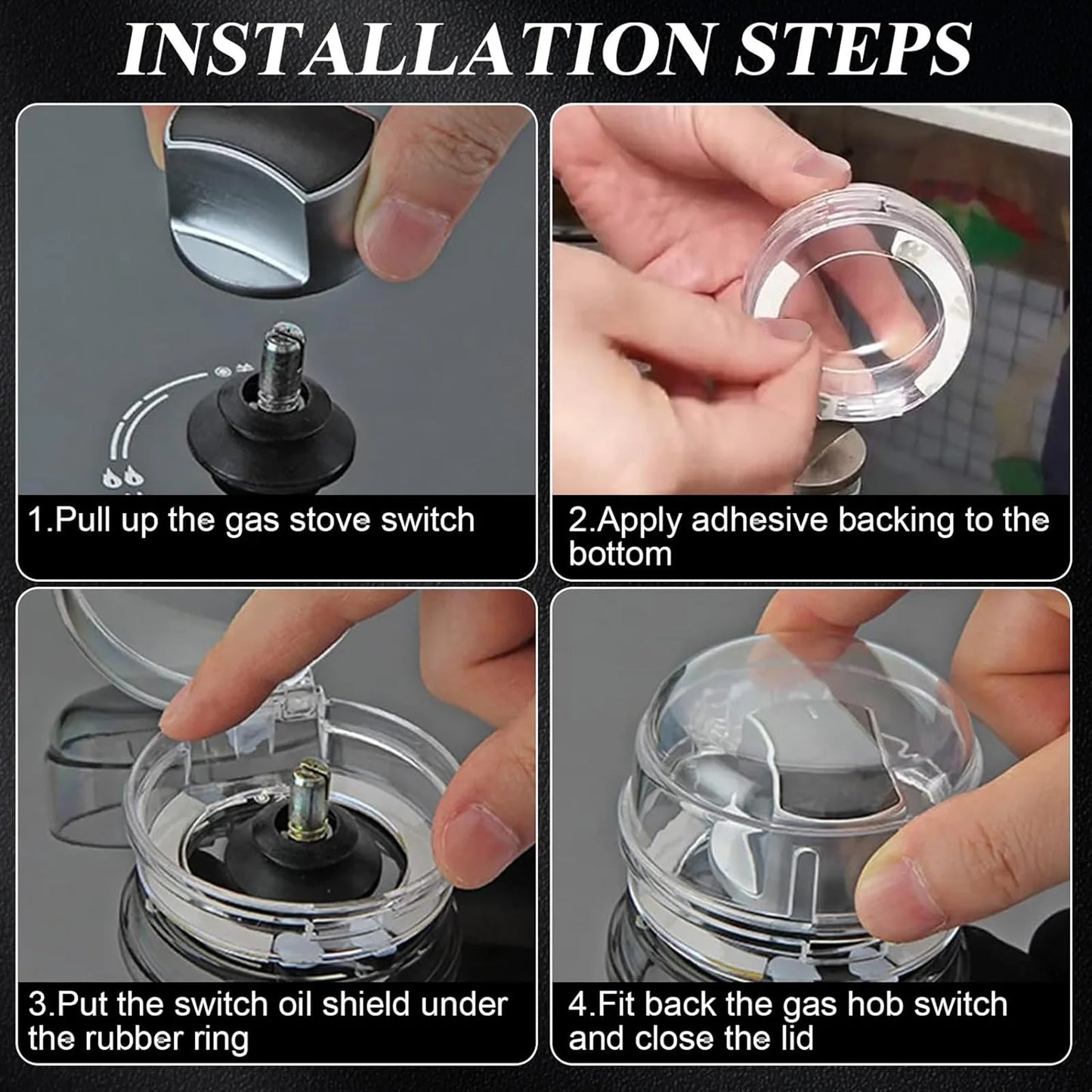 INSTALLATION STEPS

1.Pull up the gas stove switch

2.Apply adhesive backing to the bottom

3.Put the switch oil shield under the rubber ring

4.Fit back the gas hob switch and close the lid